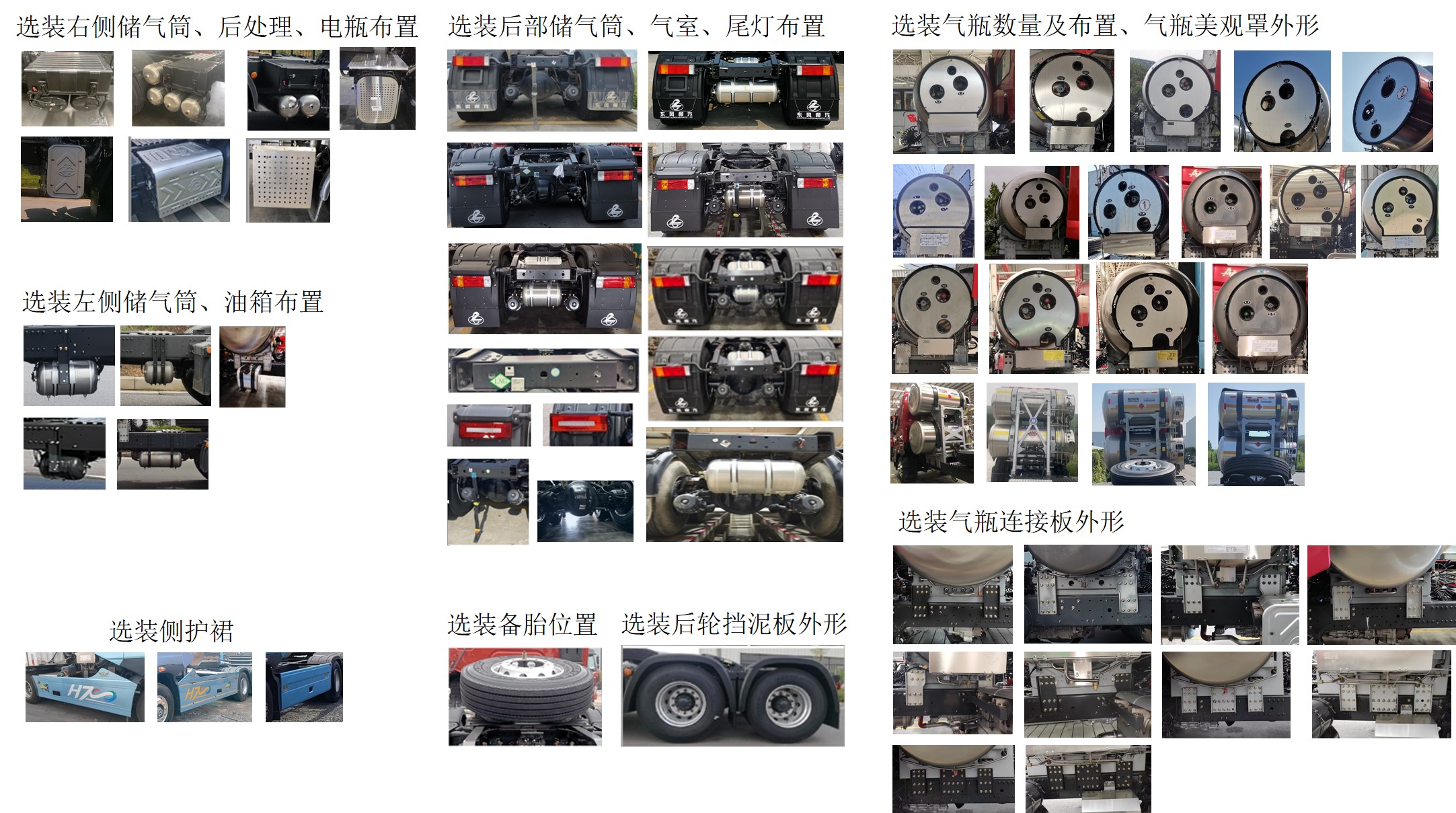 选装右侧储气筒、后处理、电瓶布置

选装左侧储气筒、油箱布置

选装侧护裙

选装后部储气筒、气室、尾灯布置

选装备胎位置

选装后轮挡泥板外形

选装气瓶数量及布置、气瓶美观罩外形

选装气瓶连接板外形